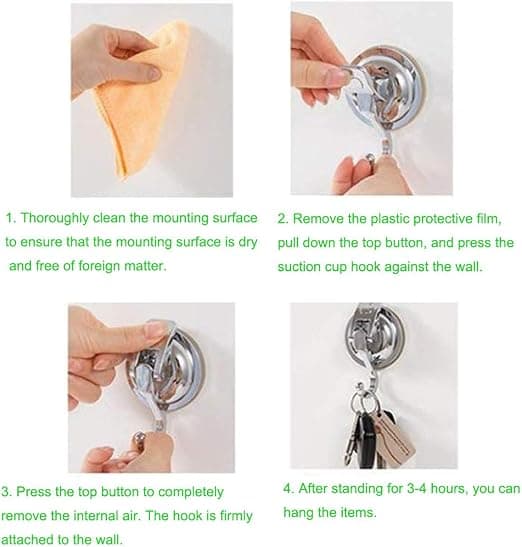 1. Thoroughly clean the mounting surface to ensure that the mounting surface is dry and free of foreign matter.

2. Remove the plastic protective film, pull down the top button, and press the suction cup hook against the wall.

3. Press the top button to completely remove the internal air. The hook is firmly attached to the wall.

4. After standing for 3-4 hours, you can hang the items.