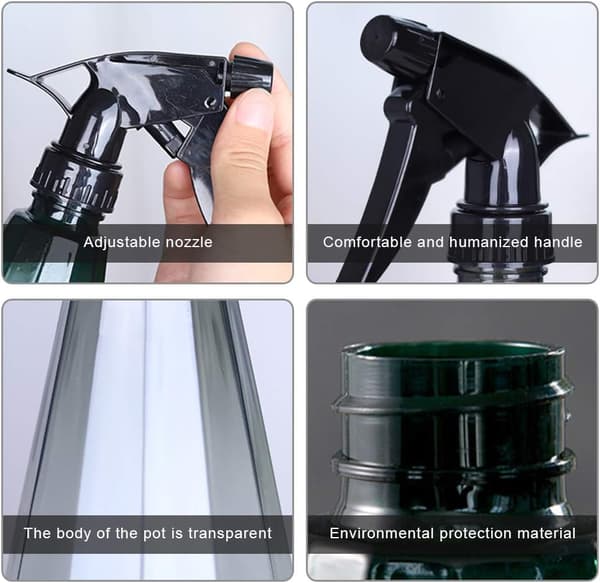 Adjustable nozzle

Comfortable and humanized handle

The body of the pot is transparent

Environmental protection material