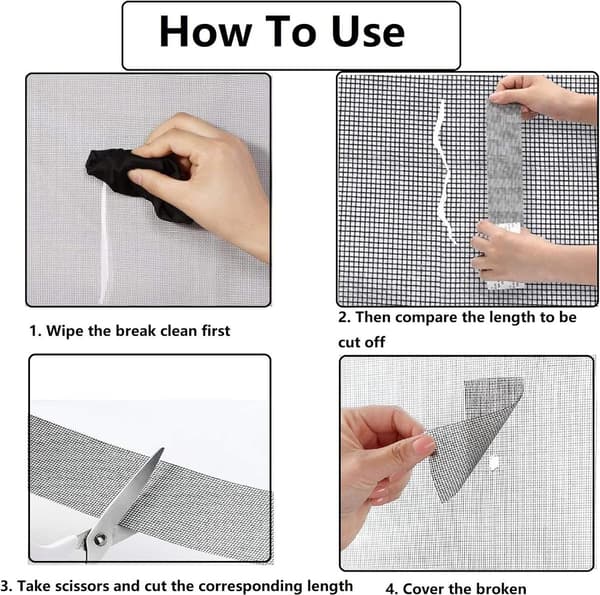 How To Use

1. Wipe the break clean first

2. Then compare the length to be cut off

3. Take scissors and cut the corresponding length

4. Cover the broken