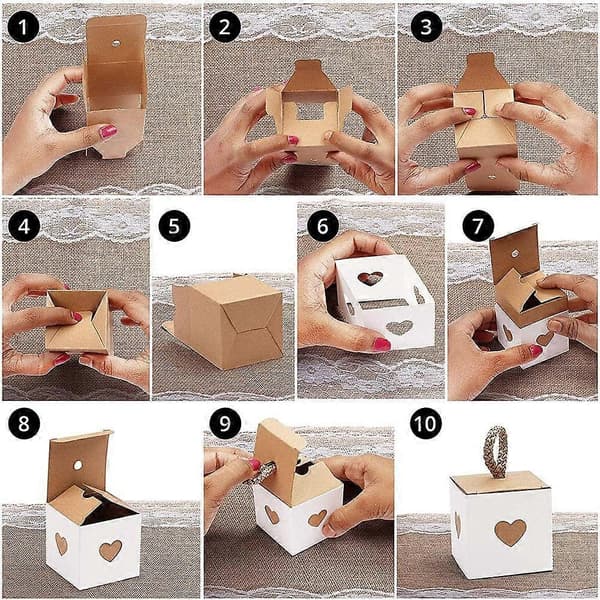 1
2
3
4
5
6
7
8
9
10