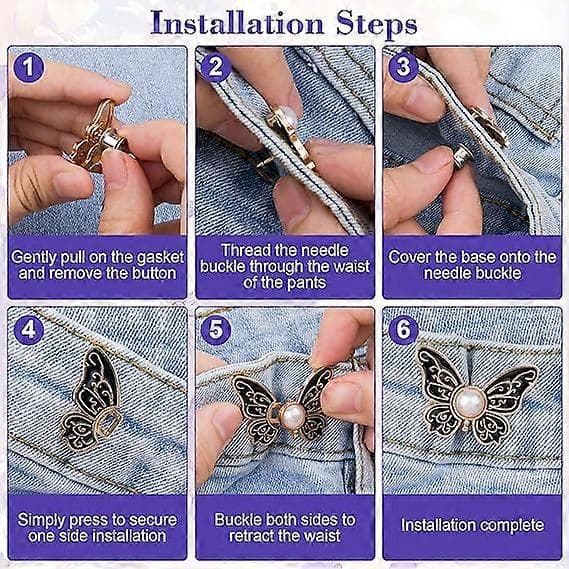 Installation Steps

1

Gently pull on the gasket and remove the button

2

Thread the needle buckle through the waist of the pants

3

Cover the base onto the needle buckle

4

Simply press to secure one side installation

5

Buckle both sides to retract the waist

6

Installation complete