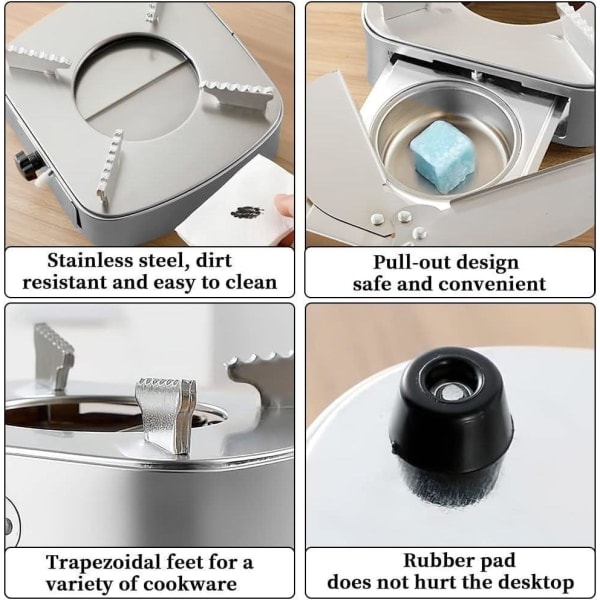 Stainless steel, dirt resistant and easy to clean

Pull-out design safe and convenient

Trapezoidal feet for a variety of cookware

Rubber pad does not hurt the desktop