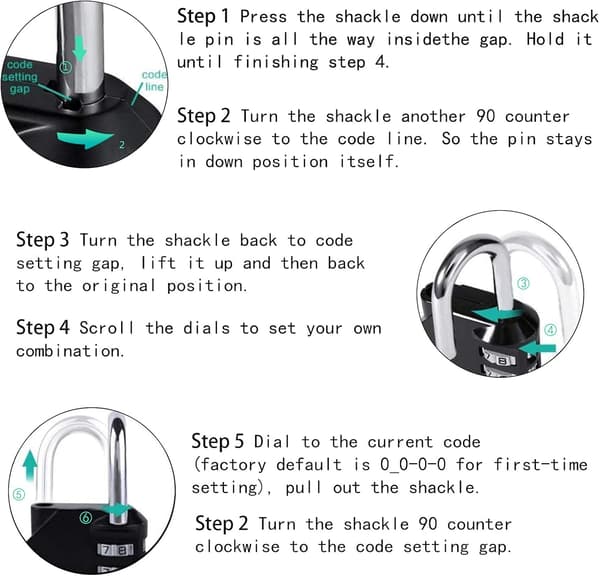 code setting gap

① 

code line

2

Step 1 Press the shackle down until the shackle pin is all the way insidethe gap. Hold it until finishing step 4.

Step 2 Turn the shackle another 90 counter clockwise to the code line. So the pin stays in down position itself.

Step 3 Turn the shackle back to code setting gap, lift it up and then back to the original position.

Step 4 Scroll the dials to set your own combination.

③

④

7 8

⑤

⑥

7 8

Step 5 Dial to the current code (factory default is 0_0-0-0 for first-time setting), pull out the shackle.

Step 2 Turn the shackle 90 counter clockwise to the code setting gap.