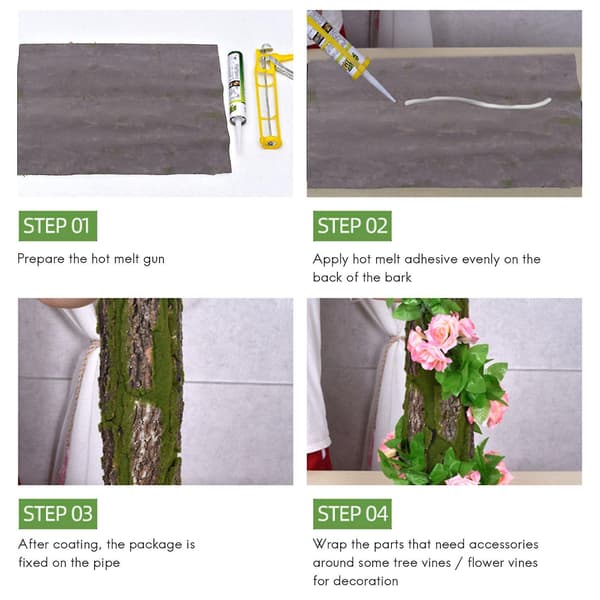 STEP 01

Prepare the hot melt gun

STEP 02

Apply hot melt adhesive evenly on the back of the bark

STEP 03

After coating, the package is fixed on the pipe

STEP 04

Wrap the parts that need accessories around some tree vines / flower vines for decoration