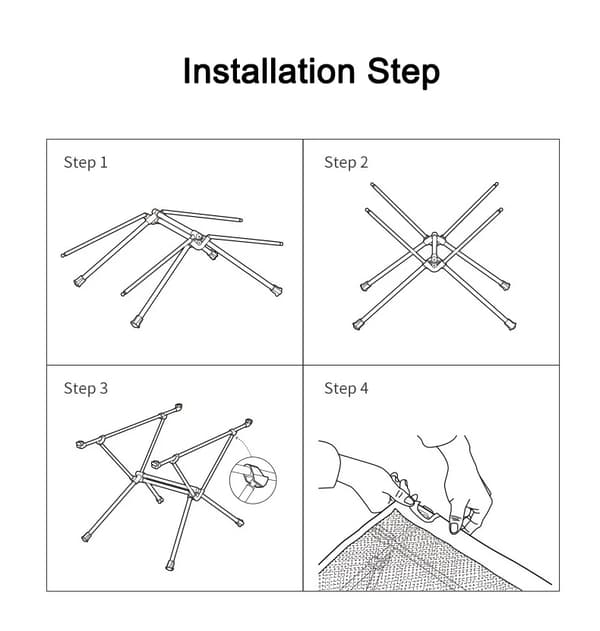 Installation Step

Step 1

Step 2

Step 3

Step 4