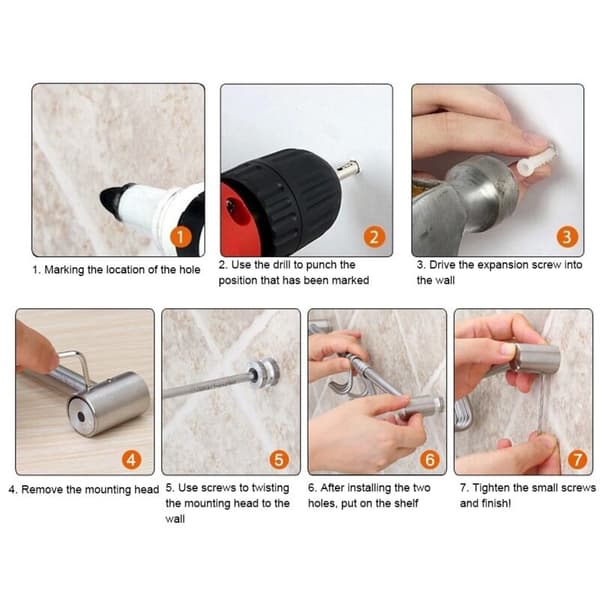 1

1. Marking the location of the hole

2

2. Use the drill to punch the position that has been marked

3

3. Drive the expansion screw into the wall

4

4. Remove the mounting head

5

5. Use screws to twisting the mounting head to the wall

6

6. After installing the two holes, put on the shelf

7

7. Tighten the small screws and finish!