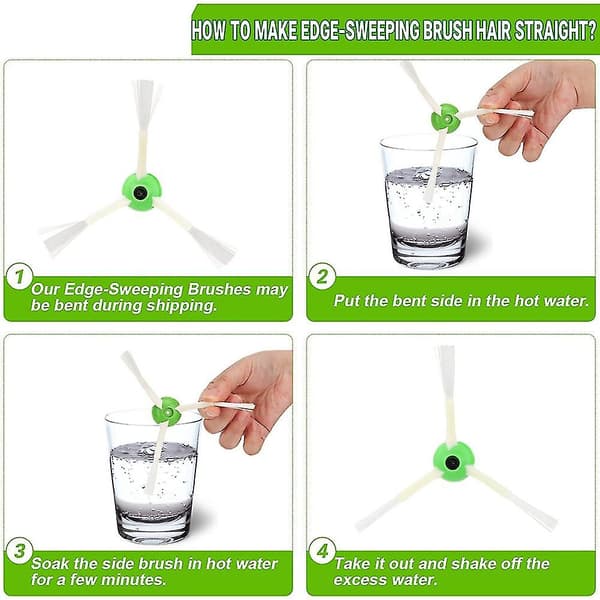 HOW TO MAKE EDGE-SWEEPING BRUSH HAIR STRAIGHT?

1 Our Edge-Sweeping Brushes may be bent during shipping.

2 Put the bent side in the hot water.

3 Soak the side brush in hot water for a few minutes.

4 Take it out and shake off the excess water.