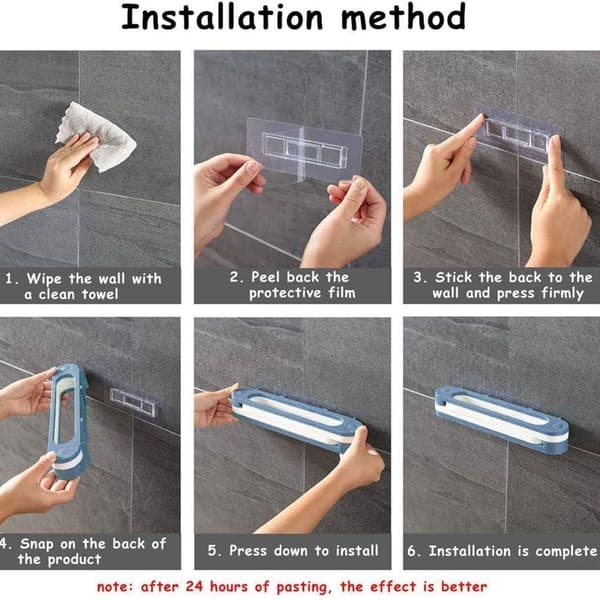 Installation method

1. Wipe the wall with a clean towel

2. Peel back the protective film

3. Stick the back to the wall and press firmly

4. Snap on the back of the product

5. Press down to install

6. Installation is complete

note: after 24 hours of pasting, the effect is better