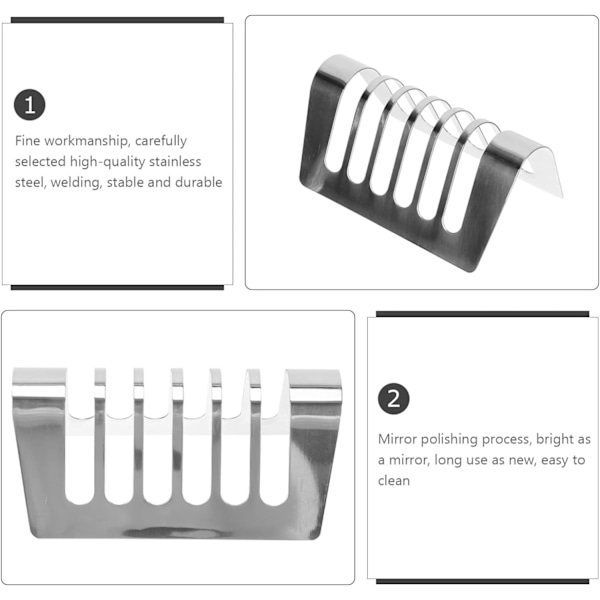 1

Fine workmanship, carefully selected high-quality stainless steel, welding, stable and durable

2

Mirror polishing process, bright as a mirror, long use as new, easy to clean