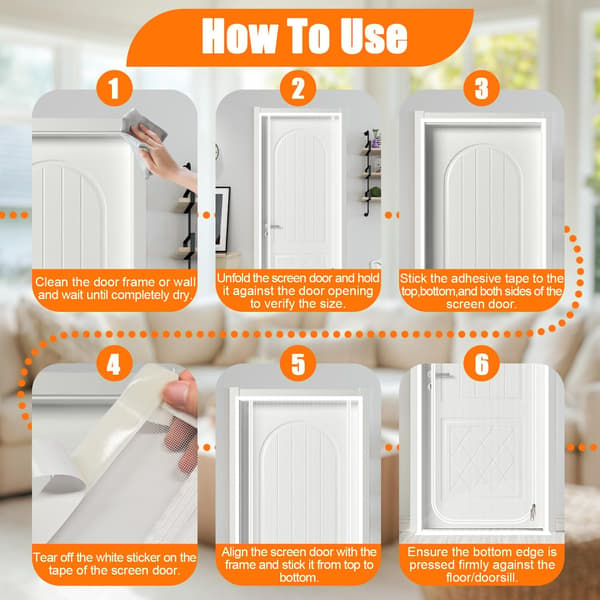 How To Use

1

Clean the door frame or wall and wait until completely dry.

2

Unfold the screen door and hold it against the door opening to verify the size.

3

Stick the adhesive tape to the top,bottom,and both sides of the screen door.

4

Tear off the white sticker on the tape of the screen door.

5

Align the screen door with the frame and stick it from top to bottom.

6

Ensure the bottom edge is pressed firmly against the floor/doorsill.