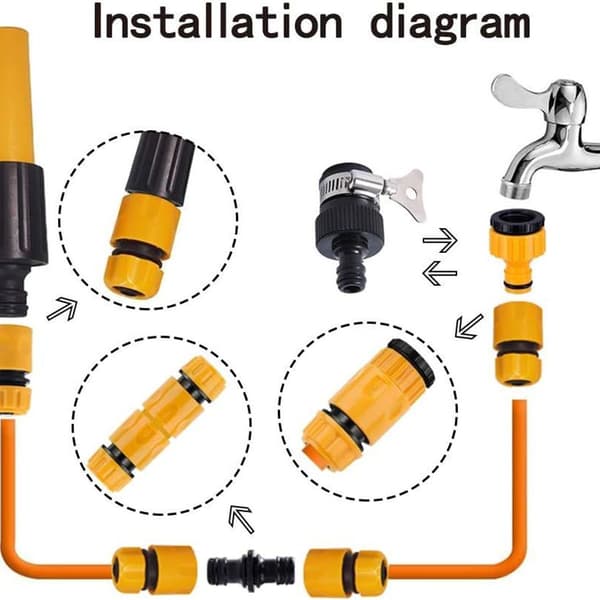 Installation diagram