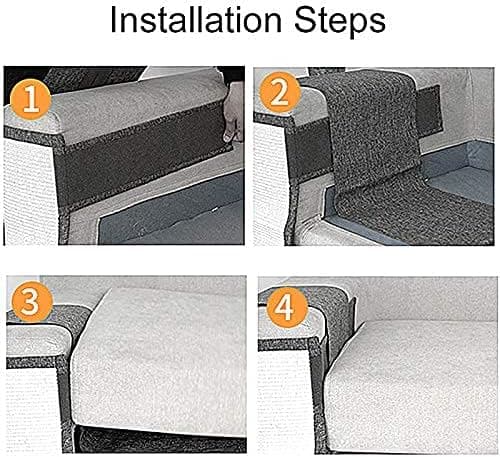 Installation Steps

1

2

3

4