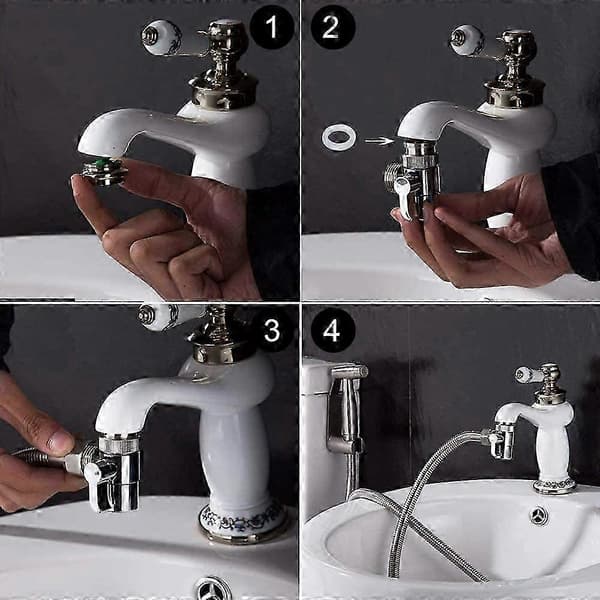 1

2

3

4