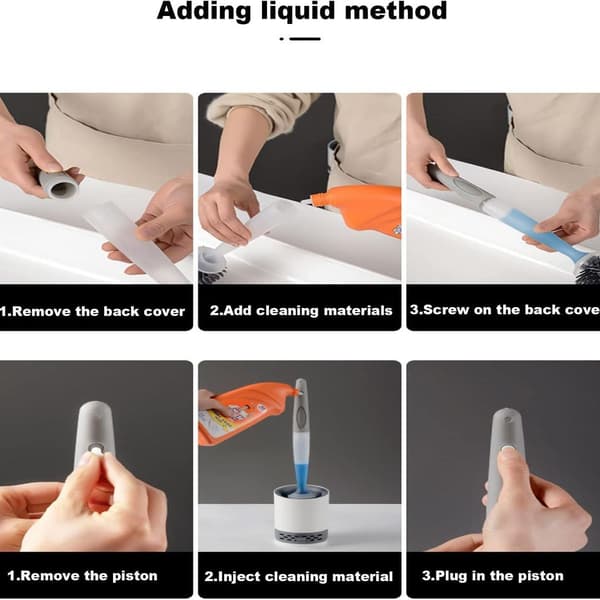 Adding liquid method

1.Remove the back cover

2.Add cleaning materials

3.Screw on the back cove

1.Remove the piston

2.Inject cleaning material

3.Plug in the piston