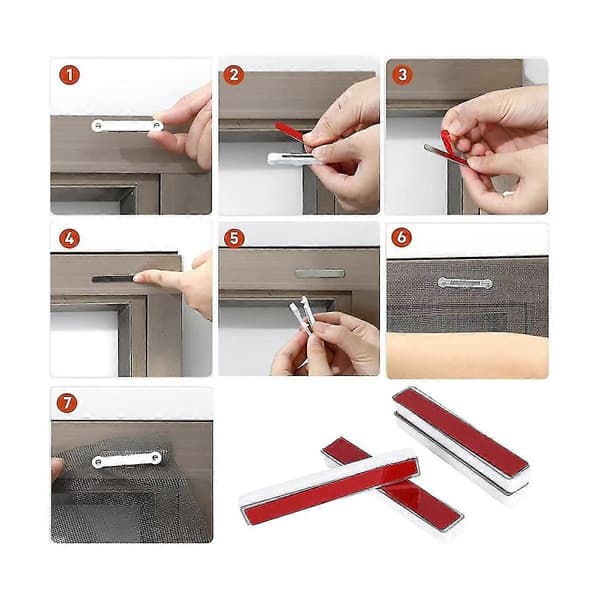 1

2

3

4

5

6

7