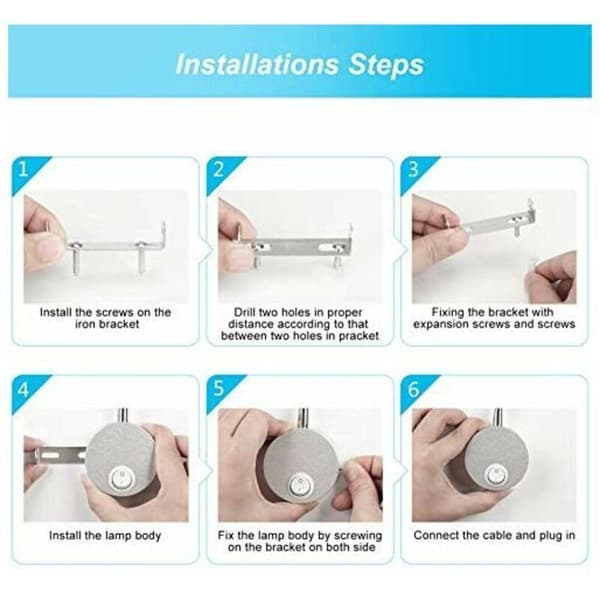 Installations Steps

1
Install the screws on the iron bracket

2
Drill two holes in proper distance according to that between two holes in pracket

3
Fixing the bracket with expansion screws and screws

4
Install the lamp body

5
Fix the lamp body by screwing on the bracket on both side

6
Connect the cable and plug in