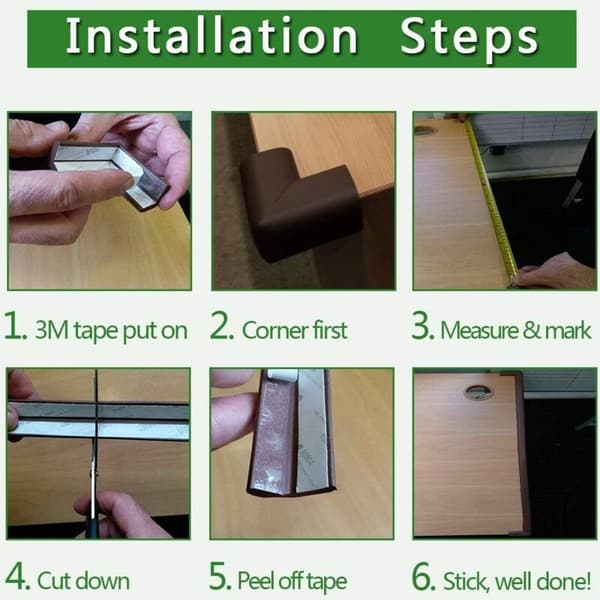 Installation Steps

1. 3M tape put on

2. Corner first

3. Measure & mark

4. Cut down

5. Peel off tape

6. Stick, well done!