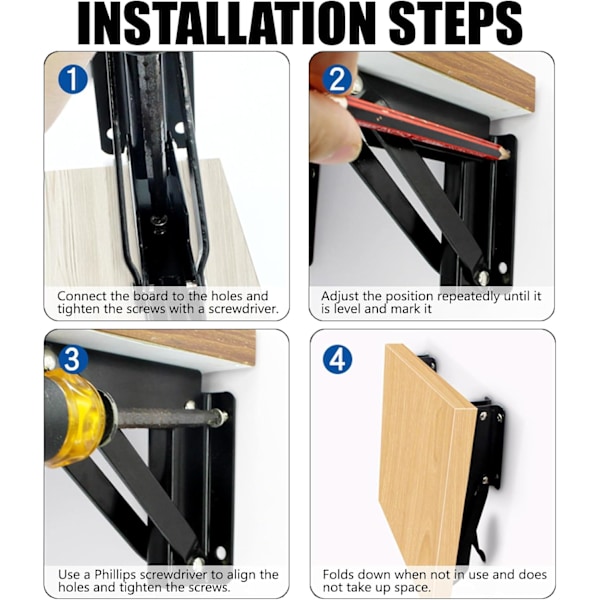 INSTALLATION STEPS

1

Connect the board to the holes and tighten the screws with a screwdriver.

2

Adjust the position repeatedly until it is level and mark it

3

Use a Phillips screwdriver to align the holes and tighten the screws.

4

Folds down when not in use and does not take up space.