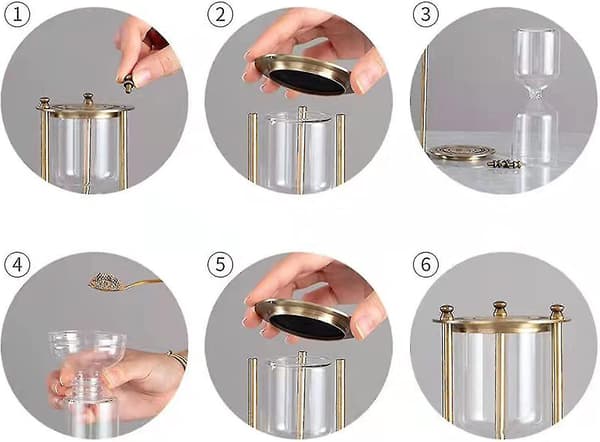 ①
②
③
④
⑤
⑥