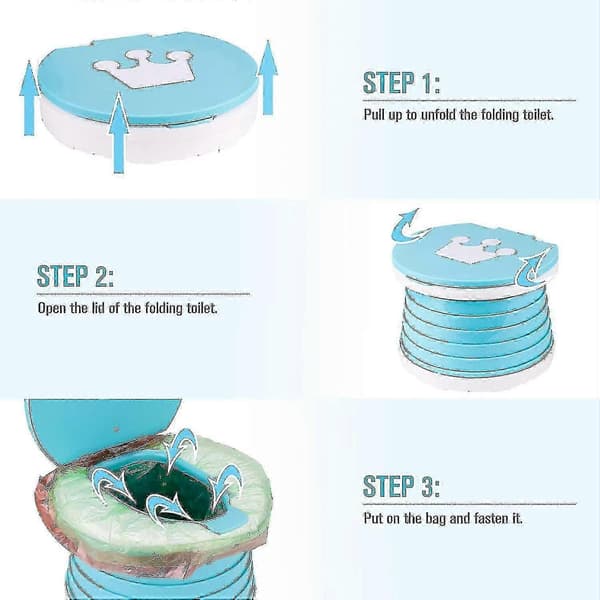 STEP 1:

Pull up to unfold the folding toilet.

STEP 2:

Open the lid of the folding toilet.

STEP 3:

Put on the bag and fasten it.