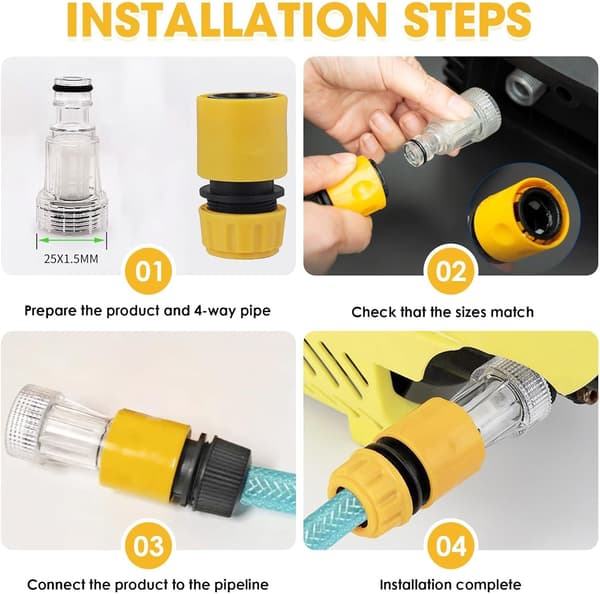 INSTALLATION STEPS

25X1.5MM

01

Prepare the product and 4-way pipe

02

Check that the sizes match

03

Connect the product to the pipeline

04

Installation complete