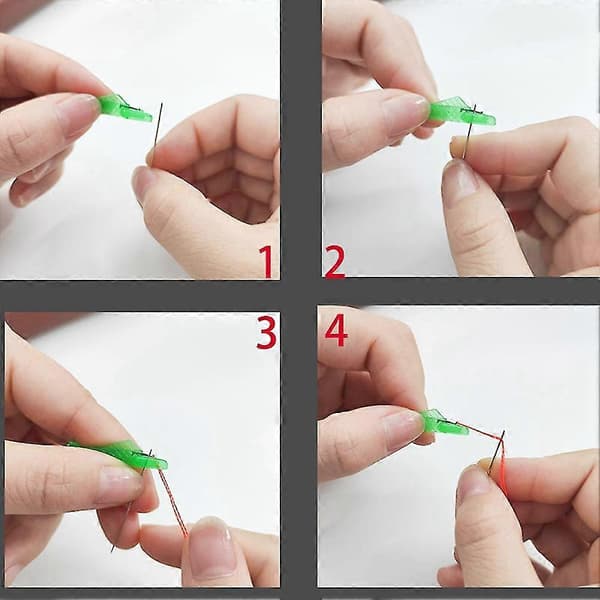 1

2

3

4