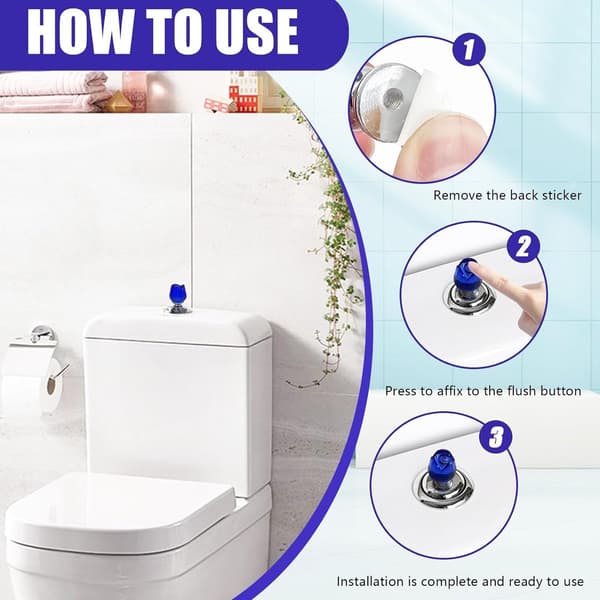 HOW TO USE

1

Remove the back sticker

2

Press to affix to the flush button

3

Installation is complete and ready to use