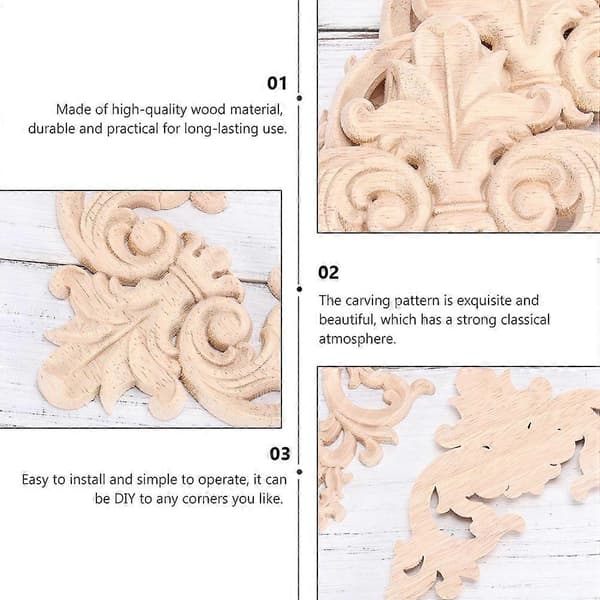 01

Made of high-quality wood material, durable and practical for long-lasting use.

02

The carving pattern is exquisite and beautiful, which has a strong classical atmosphere.

03

Easy to install and simple to operate, it can be DIY to any corners you like.