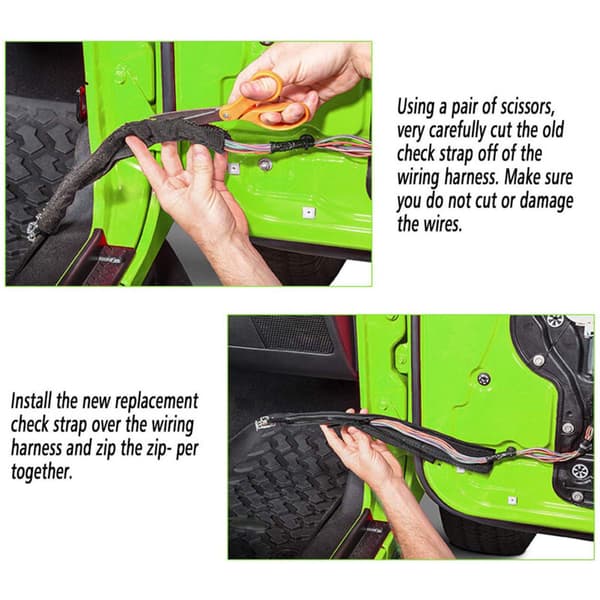 Using a pair of scissors, very carefully cut the old check strap off of the wiring harness. Make sure you do not cut or damage the wires.

Install the new replacement check strap over the wiring harness and zip the zip- per together.