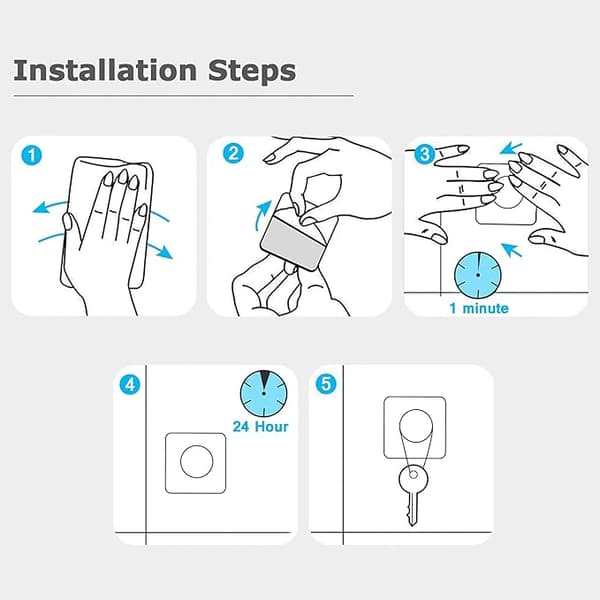 Installation Steps

1

2

3

1 minute

4

24 Hour

5