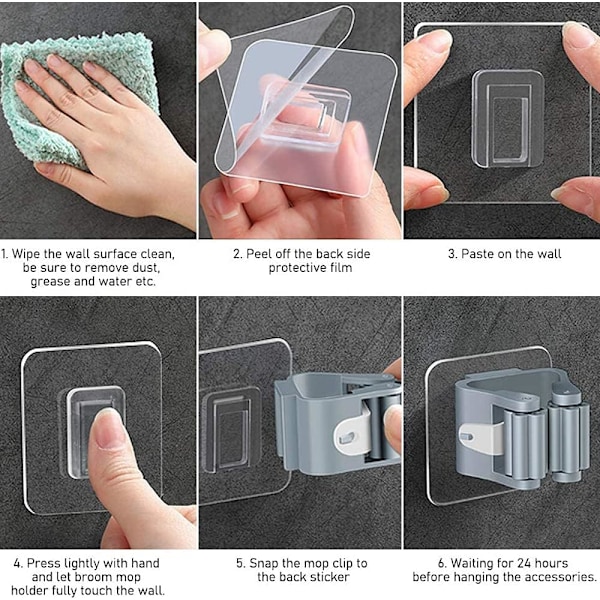 1. Wipe the wall surface clean, be sure to remove dust, grease and water etc.

2. Peel off the back side protective film

3. Paste on the wall

4. Press lightly with hand and let broom mop holder fully touch the wall.

5. Snap the mop clip to the back sticker

6. Waiting for 24 hours before hanging the accessories.