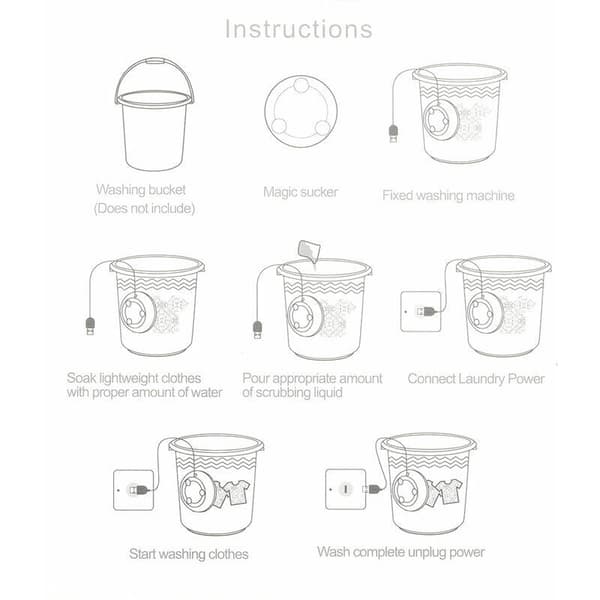 Instructions

Washing bucket
(Does not include)

Magic sucker

Fixed washing machine

Soak lightweight clothes with proper amount of water

Pour appropriate amount of scrubbing liquid

Connect Laundry Power

Start washing clothes

Wash complete unplug power