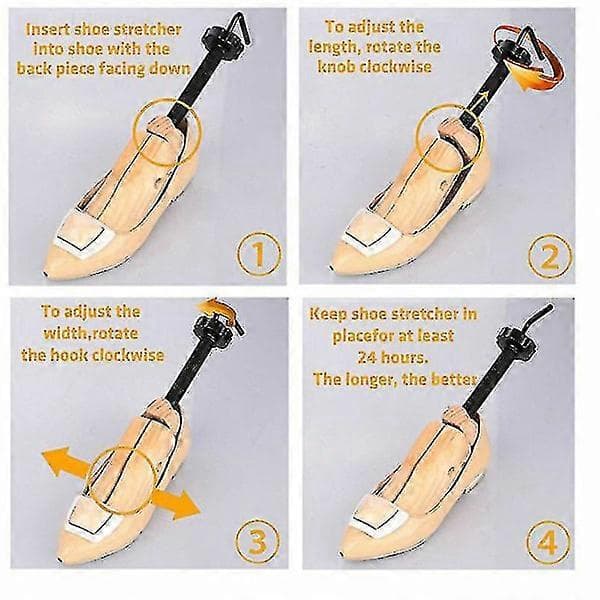 Insert shoe stretcher into shoe with the back piece facing down

1

To adjust the length, rotate the knob clockwise

2

To adjust the width,rotate the hook clockwise

3

Keep shoe stretcher in placefor at least 24 hours. The longer, the better

4