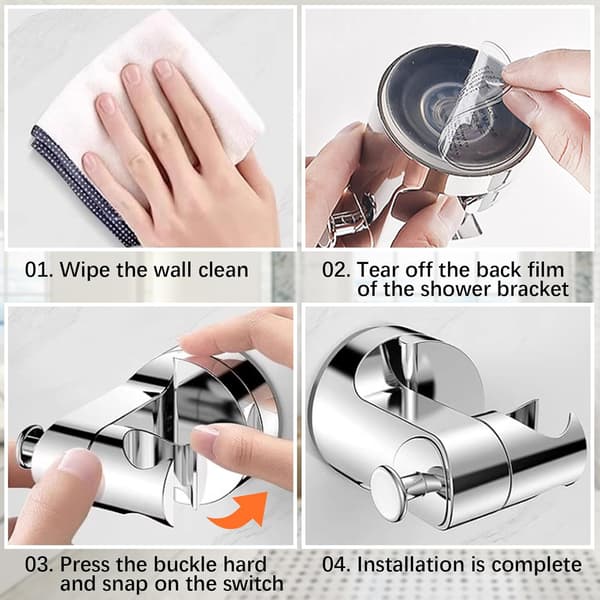 01. Wipe the wall clean

02. Tear off the back film of the shower bracket

03. Press the buckle hard and snap on the switch

04. Installation is complete