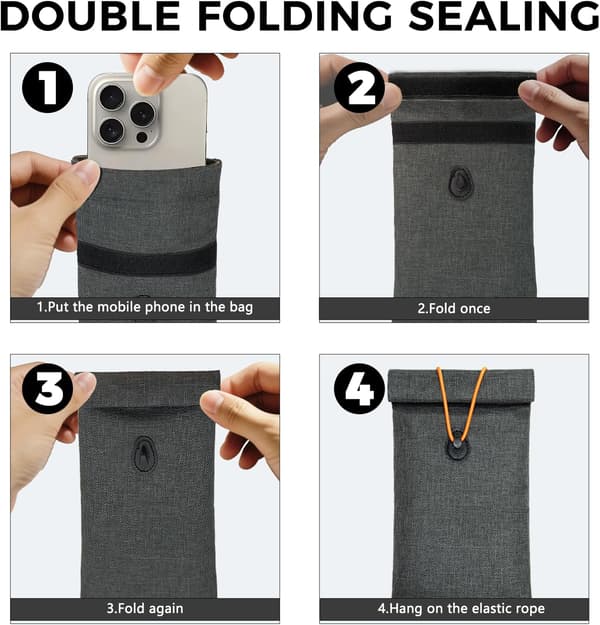 DOUBLE FOLDING SEALING

1

1.Put the mobile phone in the bag

2

2.Fold once

3

3.Fold again

4

4.Hang on the elastic rope