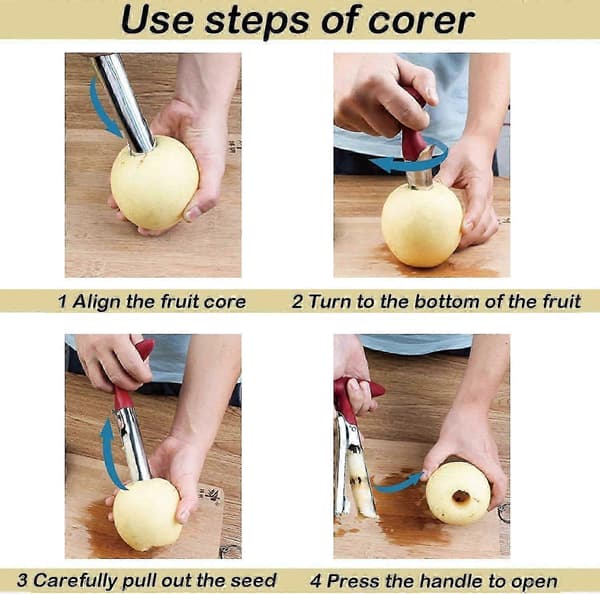 Use steps of corer

1 Align the fruit core

2 Turn to the bottom of the fruit

3 Carefully pull out the seed

4 Press the handle to open