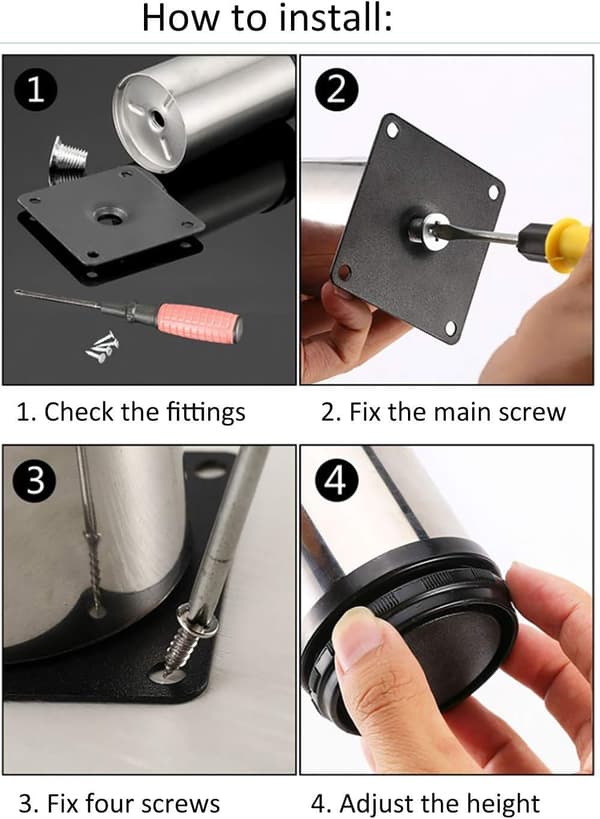 How to install:

1

2

1. Check the fittings

2. Fix the main screw

3

4

3. Fix four screws

4. Adjust the height