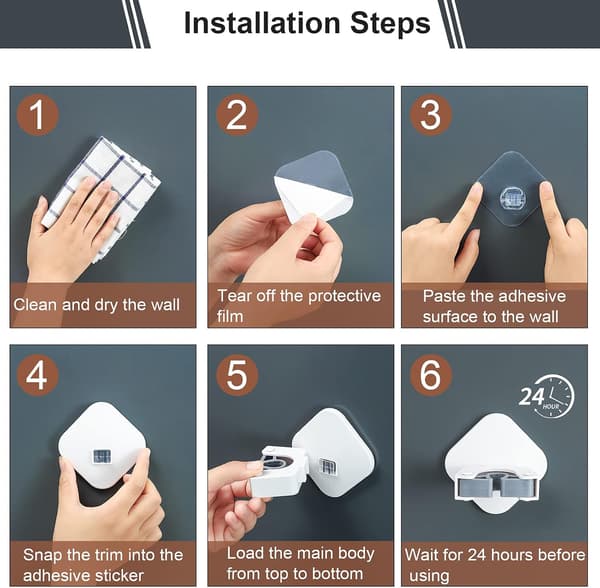 Installation Steps

1

Clean and dry the wall

2

Tear off the protective film

3

Paste the adhesive surface to the wall

4

Snap the trim into the adhesive sticker

5

Load the main body from top to bottom

6

24 HOUR

Wait for 24 hours before using