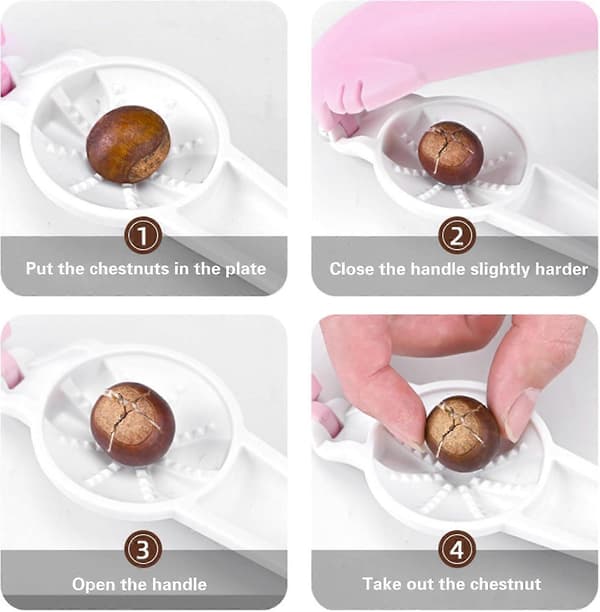 1
Put the chestnuts in the plate

2
Close the handle slightly harder

3
Open the handle

4
Take out the chestnut