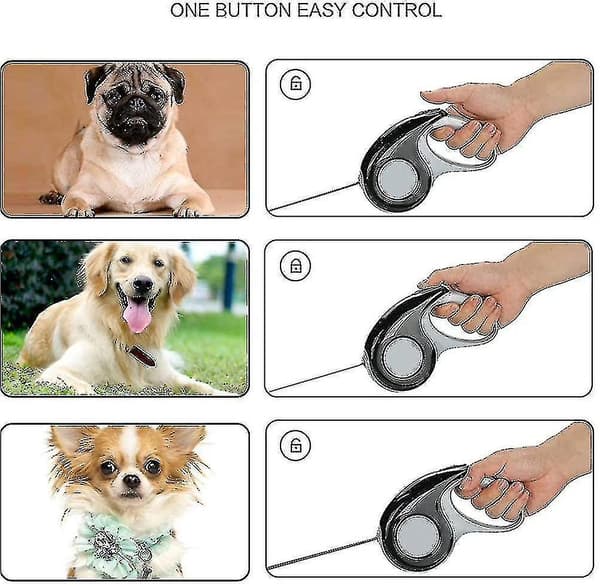 ONE BUTTON EASY CONTROL