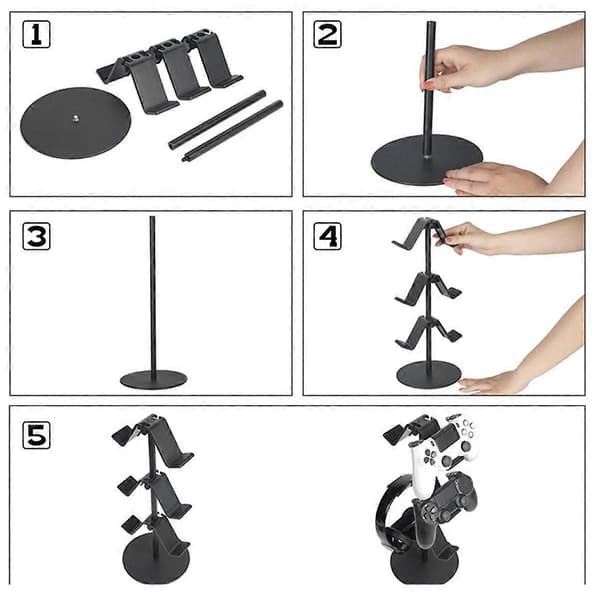 1

2

3

4

5