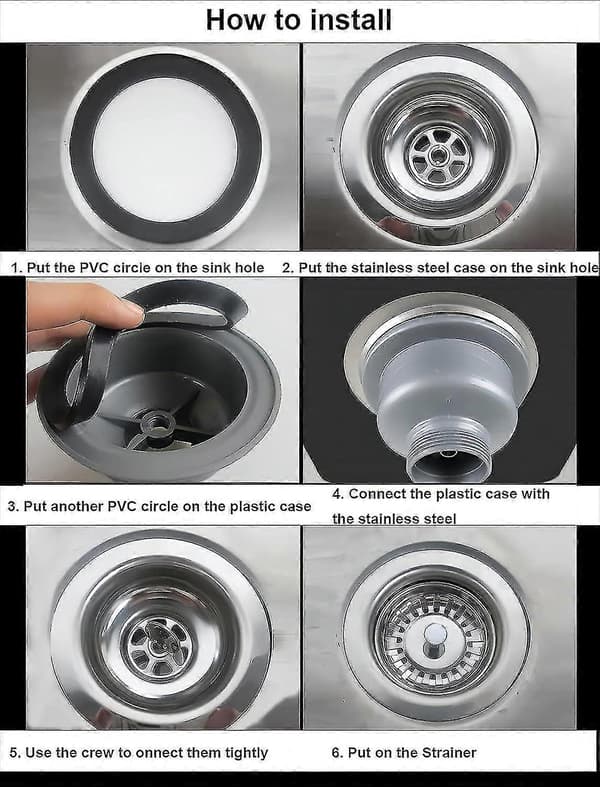 How to install

1. Put the PVC circle on the sink hole

2. Put the stainless steel case on the sink hole

3. Put another PVC circle on the plastic case

4. Connect the plastic case with the stainless steel

5. Use the crew to onnect them tightly

6. Put on the Strainer