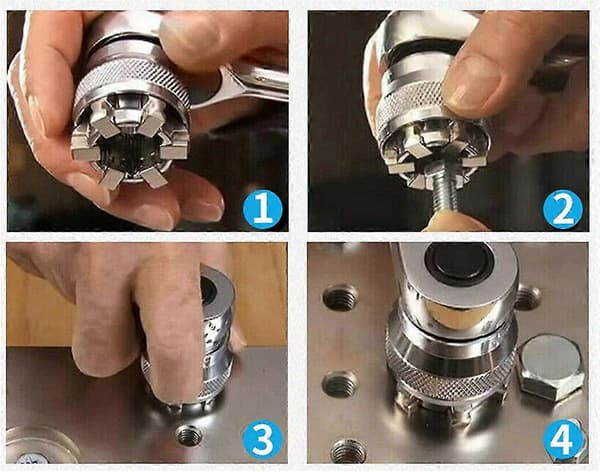 1
2
3
4