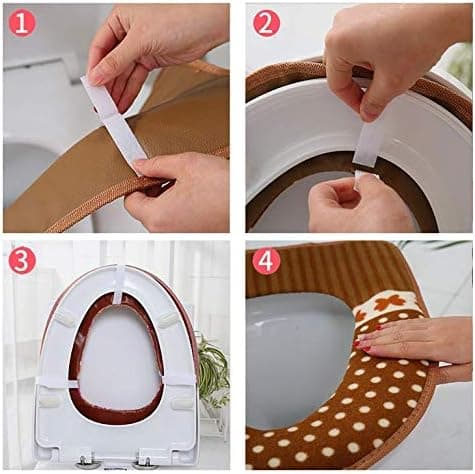 1
2
3
4