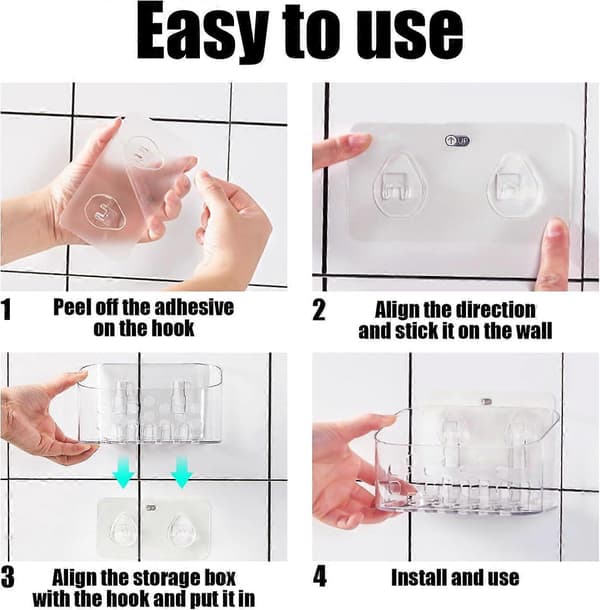 Easy to use

UP

1 Peel off the adhesive on the hook

2 Align the direction and stick it on the wall

3 Align the storage box with the hook and put it in

4 Install and use