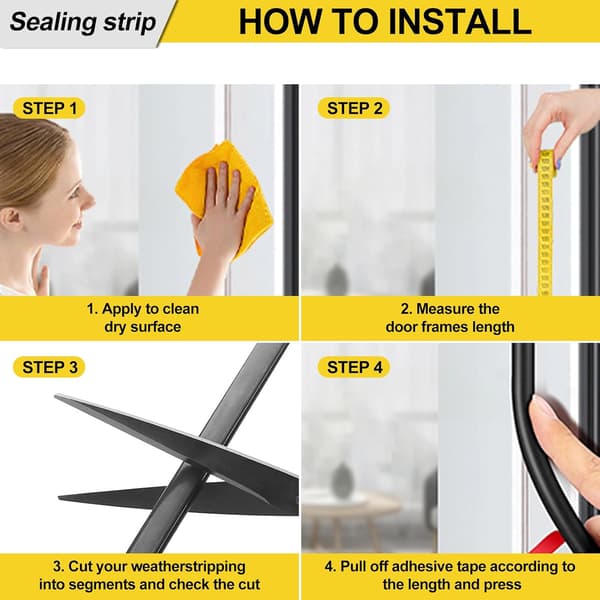 Sealing strip

HOW TO INSTALL

STEP 1

1. Apply to clean dry surface

STEP 2

2. Measure the door frames length

STEP 3

3. Cut your weatherstripping into segments and check the cut

STEP 4

4. Pull off adhesive tape according to the length and press