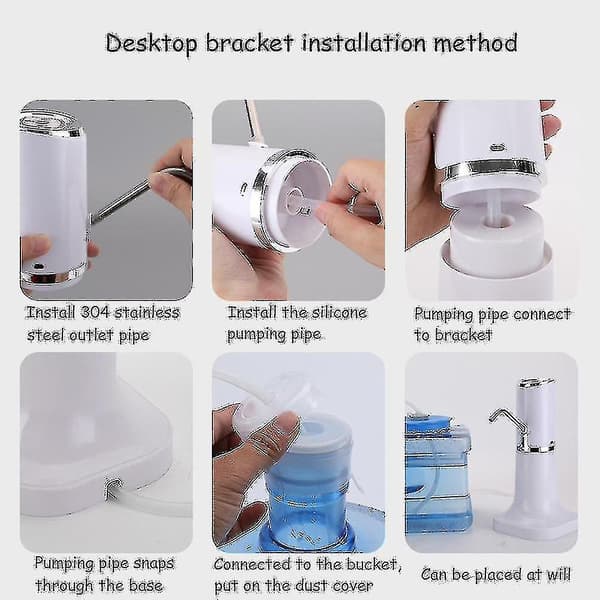 Desktop bracket installation method

Install 304 stainless steel outlet pipe

Install the silicone pumping pipe

Pumping pipe connect to bracket

Pumping pipe snaps through the base

Connected to the bucket, put on the dust cover

Can be placed at will