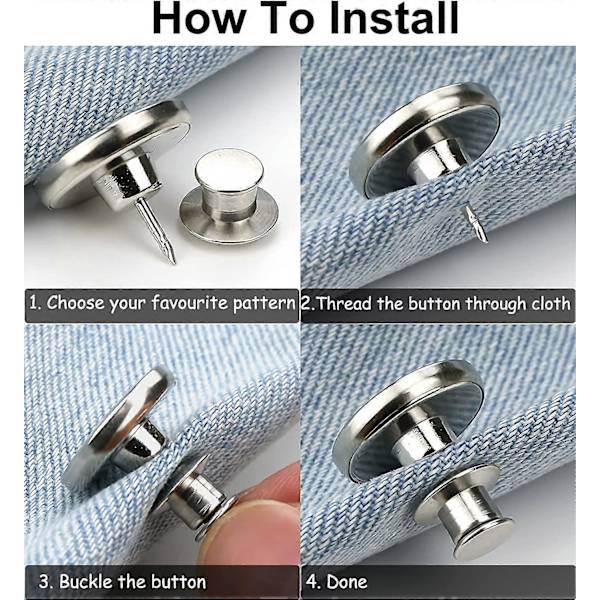 How To Install

1. Choose your favourite pattern

2.Thread the button through cloth

3. Buckle the button

4. Done