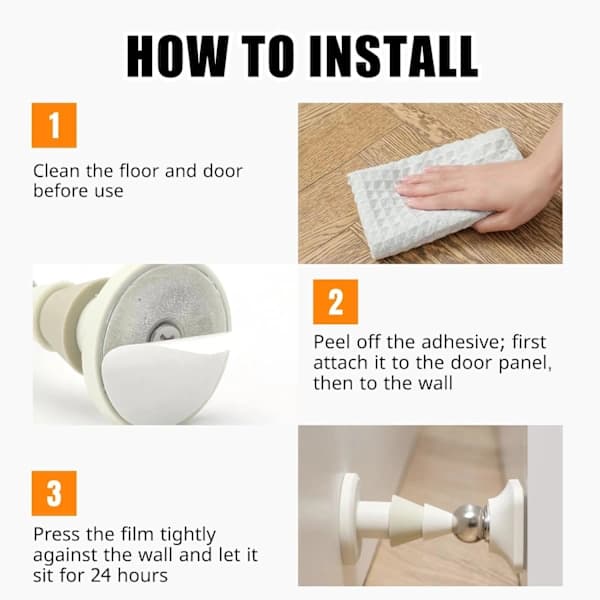 HOW TO INSTALL

1

Clean the floor and door before use

2

Peel off the adhesive; first attach it to the door panel, then to the wall

3

Press the film tightly against the wall and let it sit for 24 hours