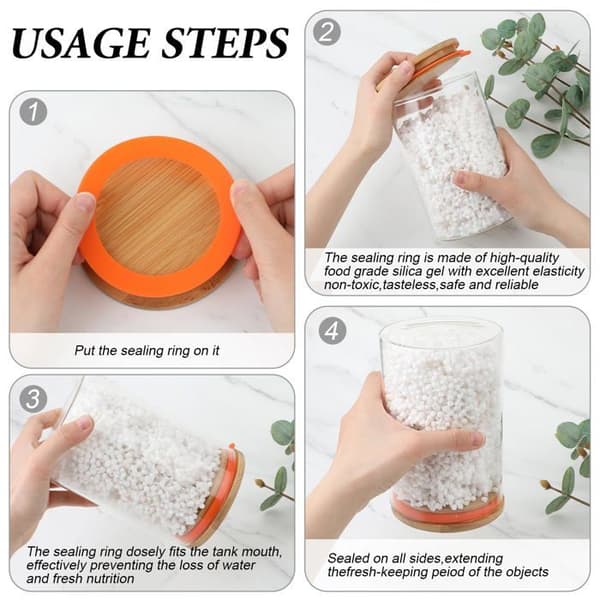 USAGE STEPS

1

Put the sealing ring on it

2

The sealing ring is made of high-quality food grade silica gel with excellent elasticity non-toxic,tasteless,safe and reliable

3

The sealing ring dosely fits the tank mouth, effectively preventing the loss of water and fresh nutrition

4

Sealed on all sides,extending thefresh-keeping peiod of the objects